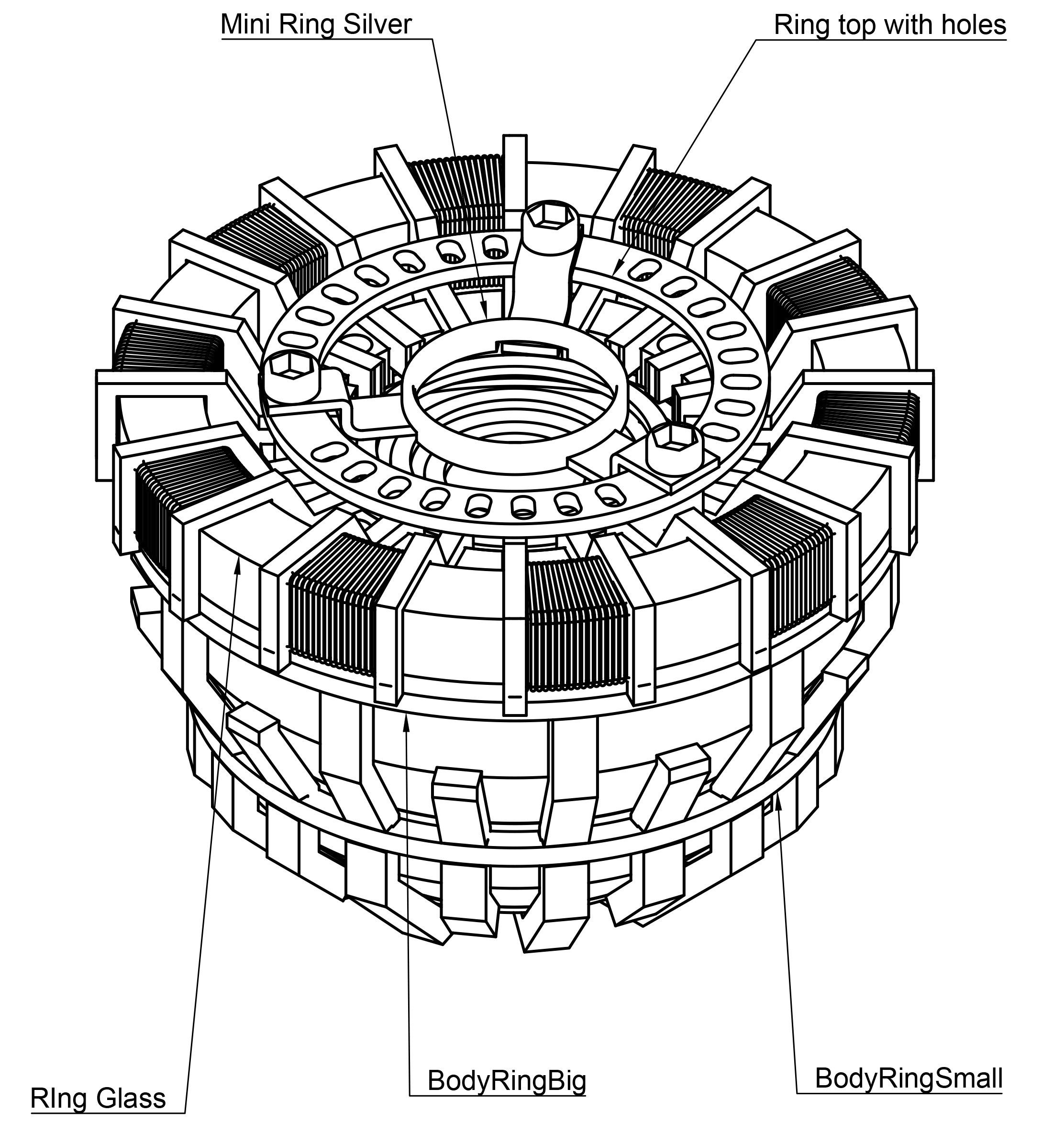 Mini Ring Silver

Ring top with holes

RIng Glass

BodyRingBig

BodyRingSmall